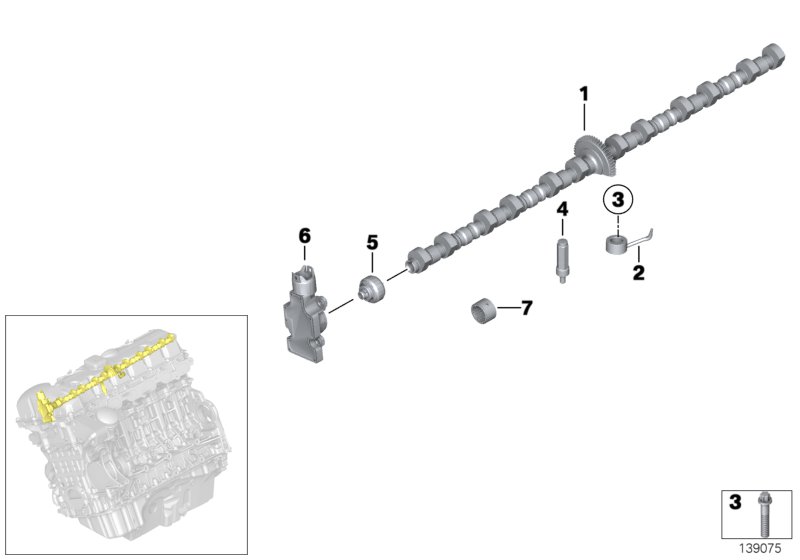 1
3
4
2
6
5
7
3
139075