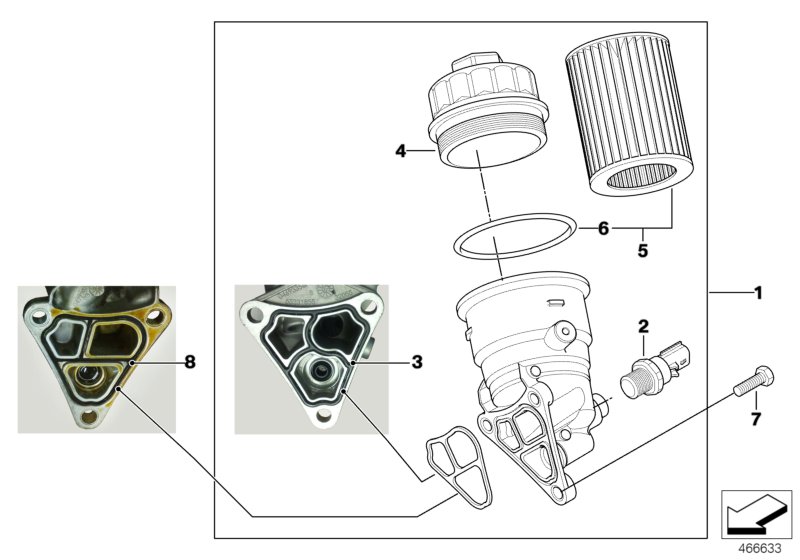 4
6
5
1
2
8
3
7
466633