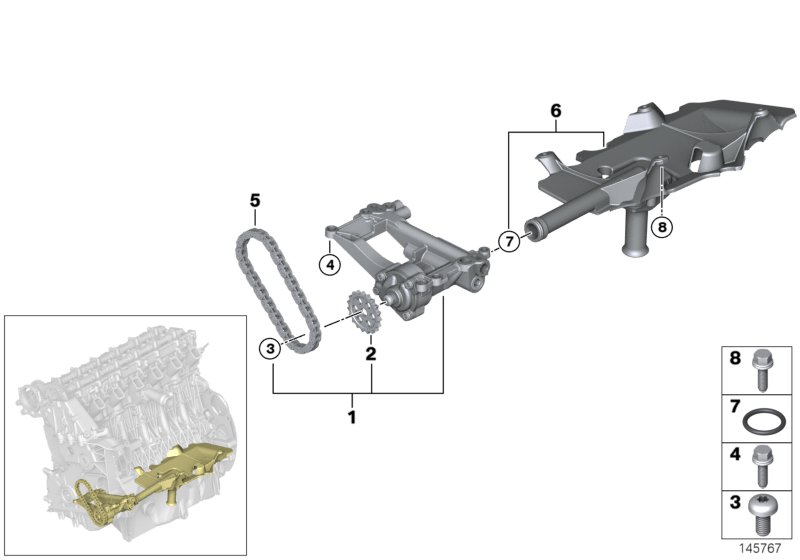 6
5
7
8
4
3
2
1
8
7
4
3
145767