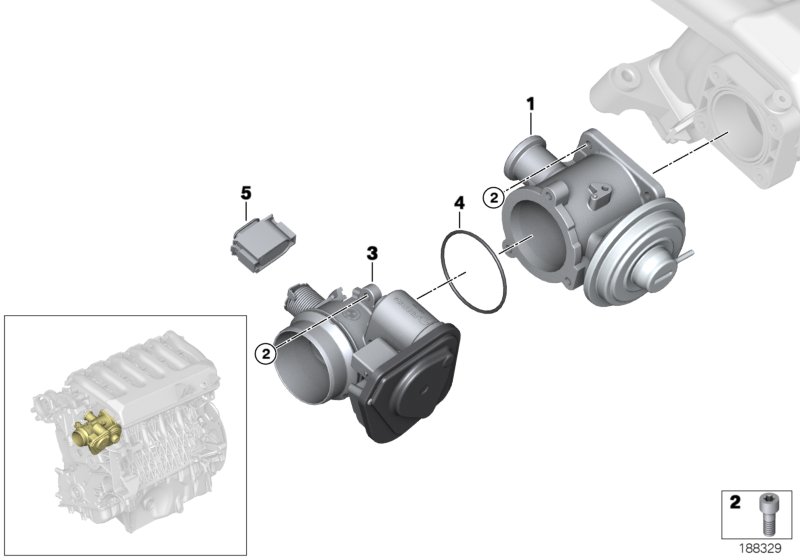 1
2
5
4
3
2
2
188329