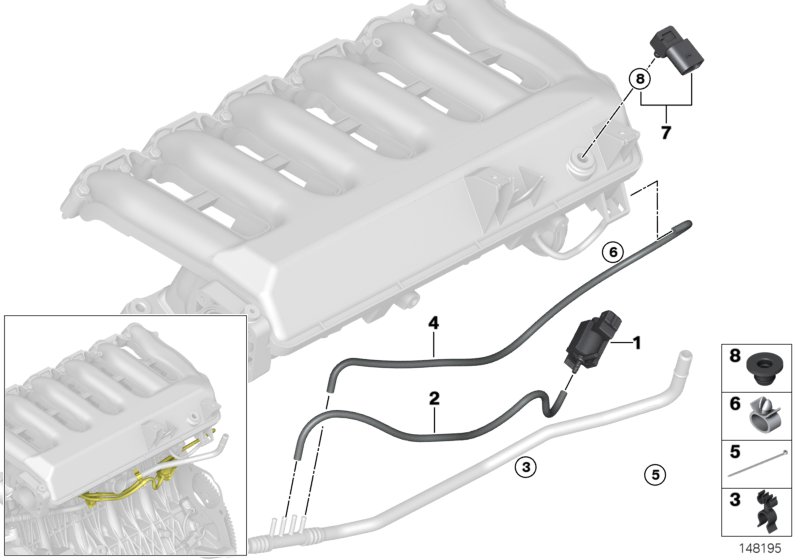 8
7
6
4
1
2
3
5
8
6
5
3
148195