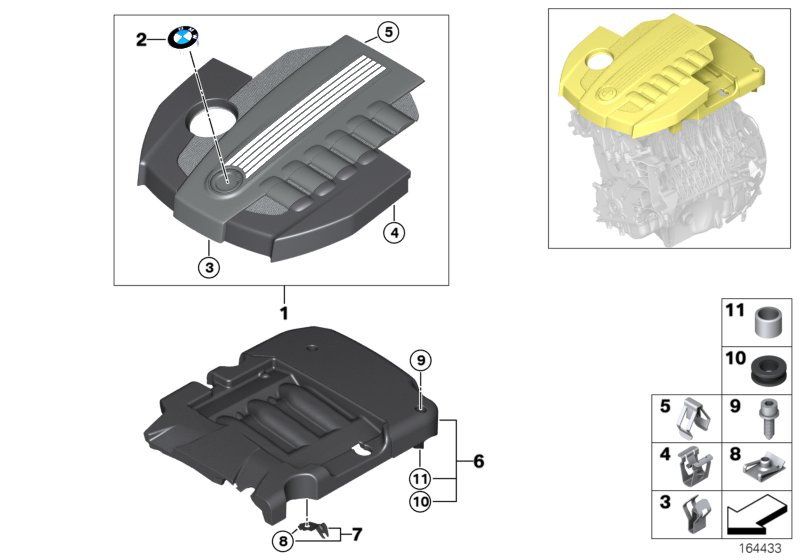 2
5
4
3
1
9
6
11
10
8
7
11
10
5
9
4
8
3
164433