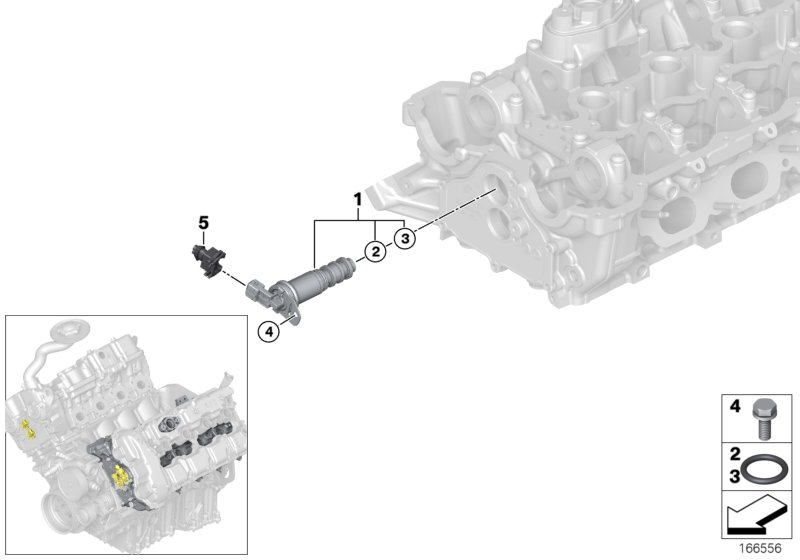 1
5
2
3
4
4
2
3
166556