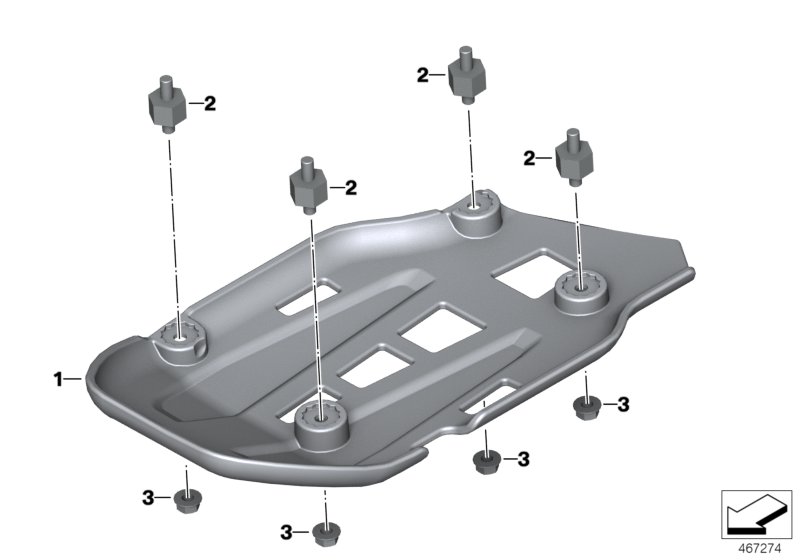 2
2
2
2
1
3
3
3
3
467274