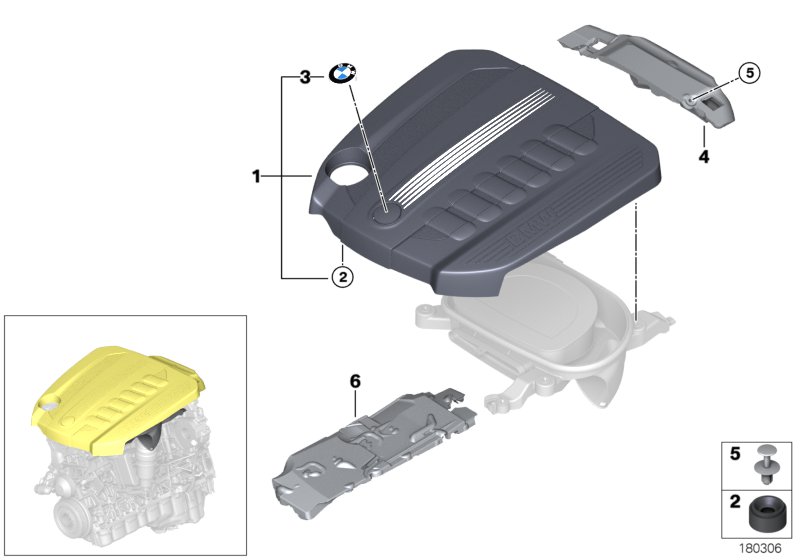 3
5
1
4
2
6
5
2
180306