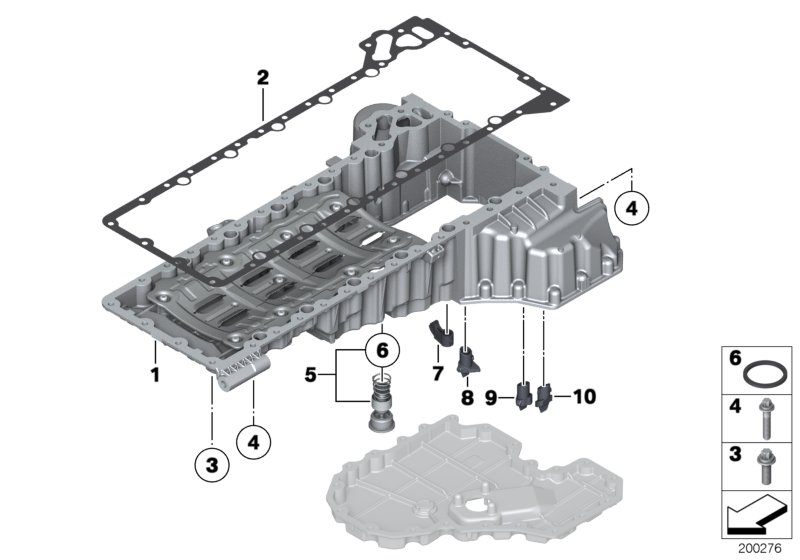 2
4
1
6
5
7
8
9
10
3
4
6
4
3
200276