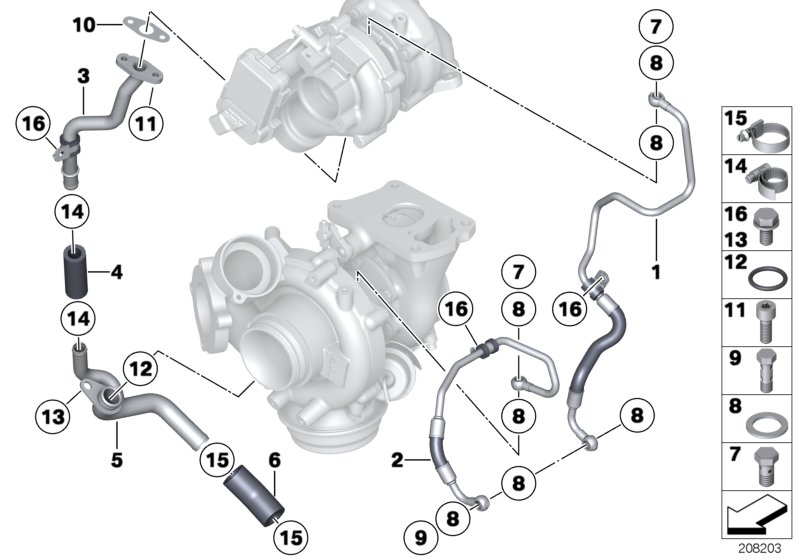 10
3
16
11
14
4
14
12
13
5
15
6
15
7
8
8
1
7
16
8
16
8
8
2
8
8
9
15
14
16
13
12
11
9
8
7
208203