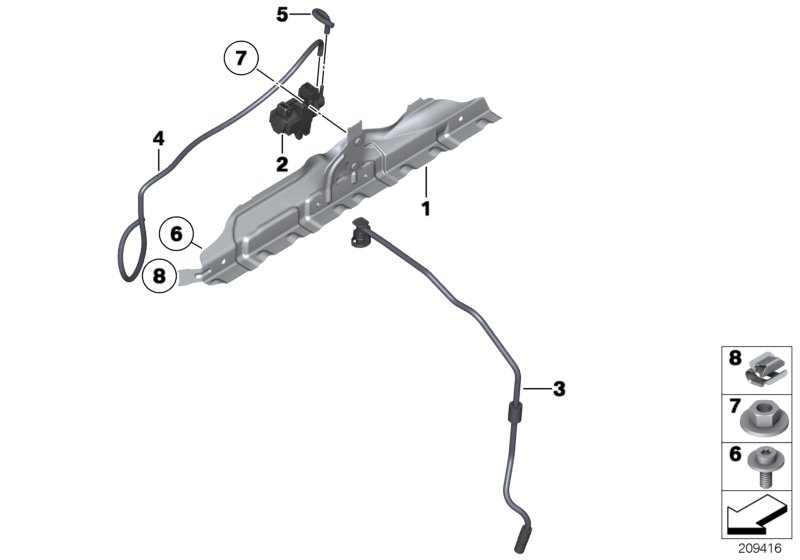 5
7
4
2
1
6
8
3
8
7
6
209416