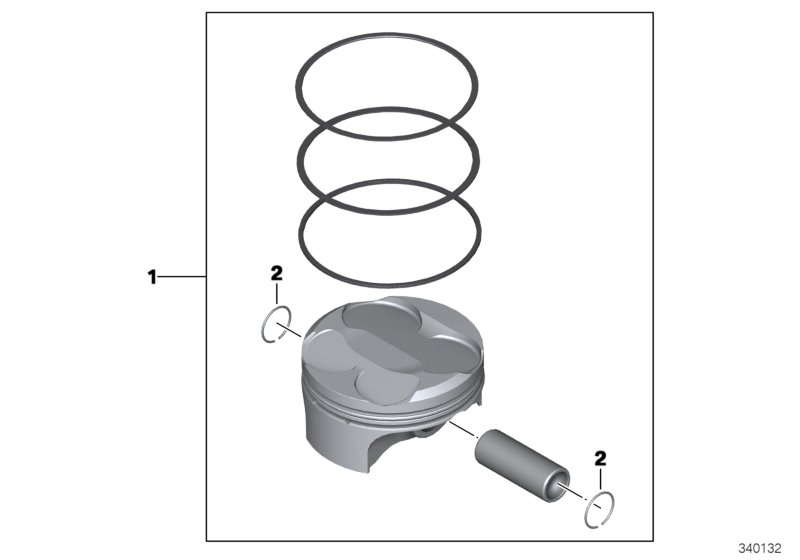 1

2

2

340132