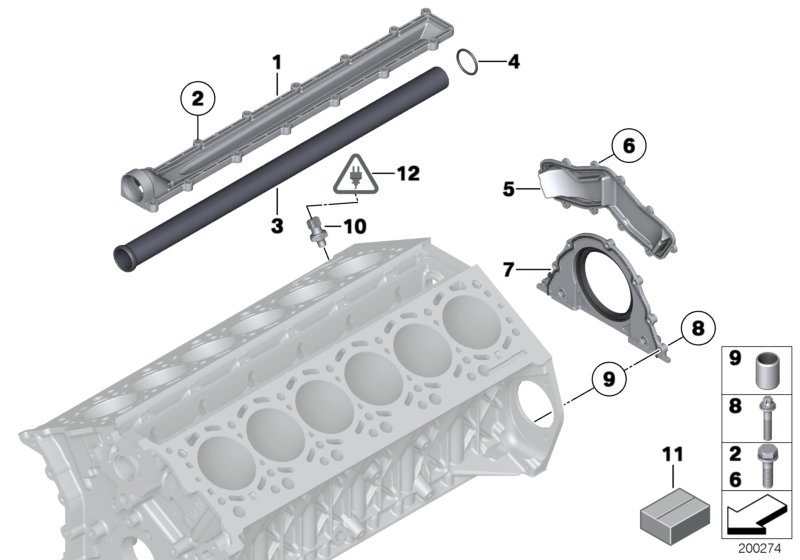 1
2
4
3
12
10
6
5
7
8
9
9
8
2
6
11
200274