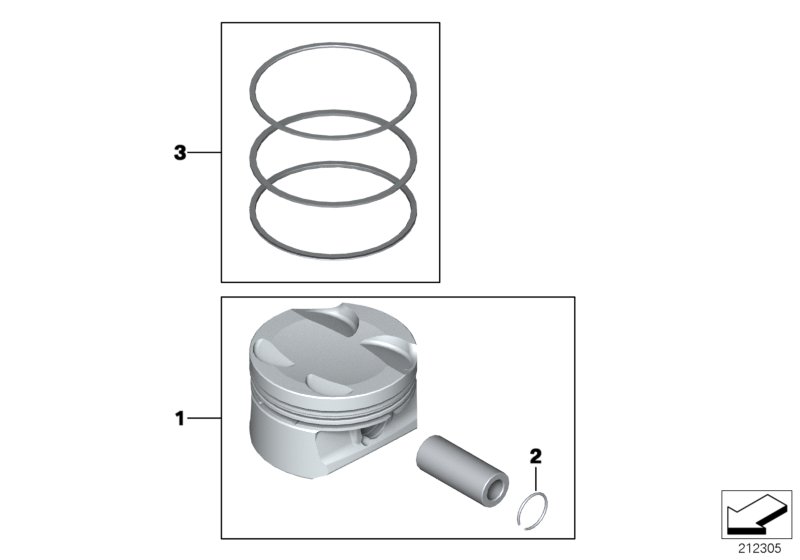 3

1

2

212305