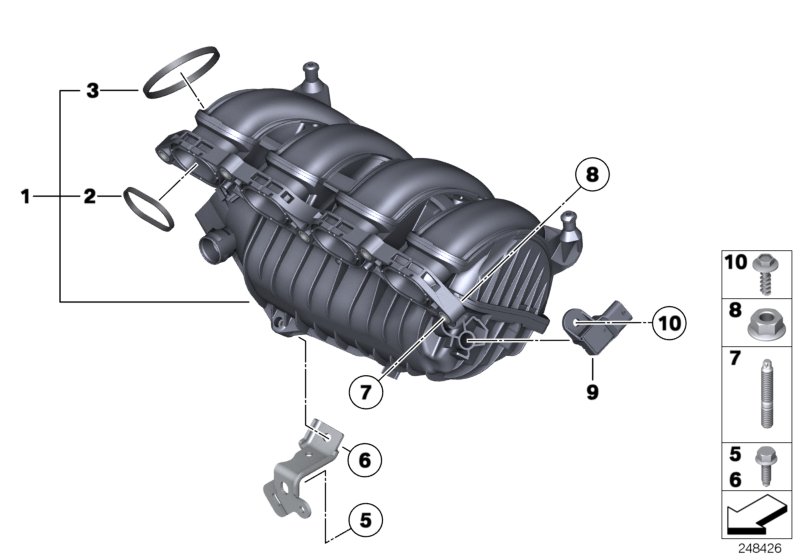 3
1
2
8
10
9
7
6
5
10
8
7
5
6
248426