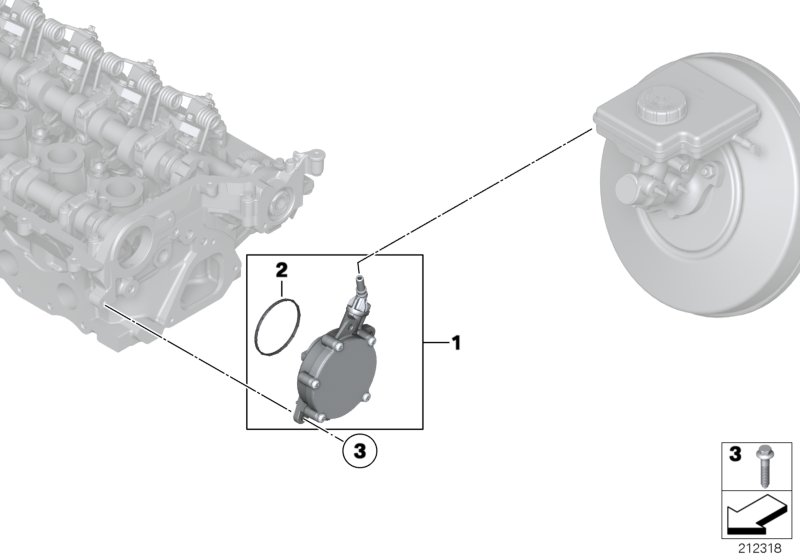 2
1
3
3
212318