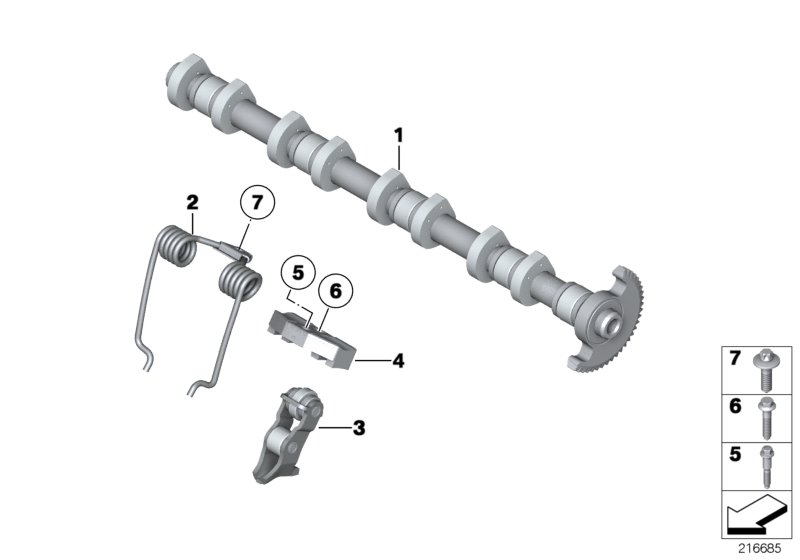 1
2
7
5
6
4
3
7
6
5
216685