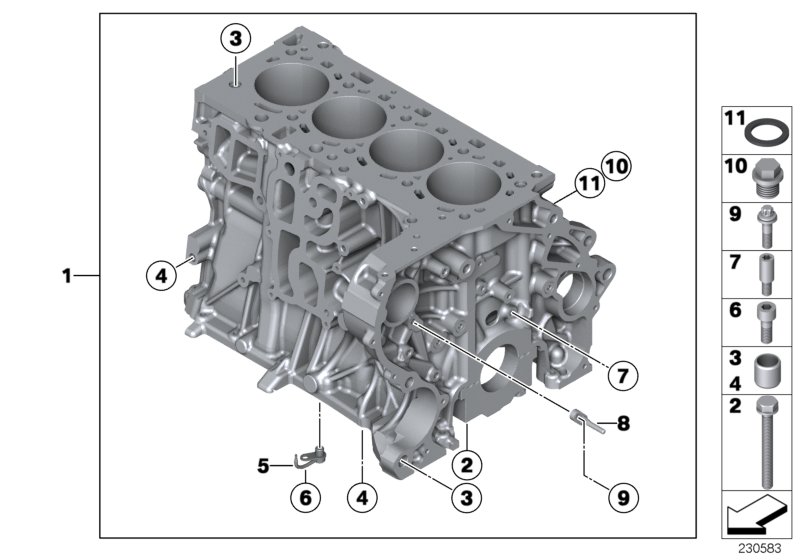 3
10
11
1
4
7
8
5
6
4
3
2
9
11
10
9
7
6
3
4
2
230583