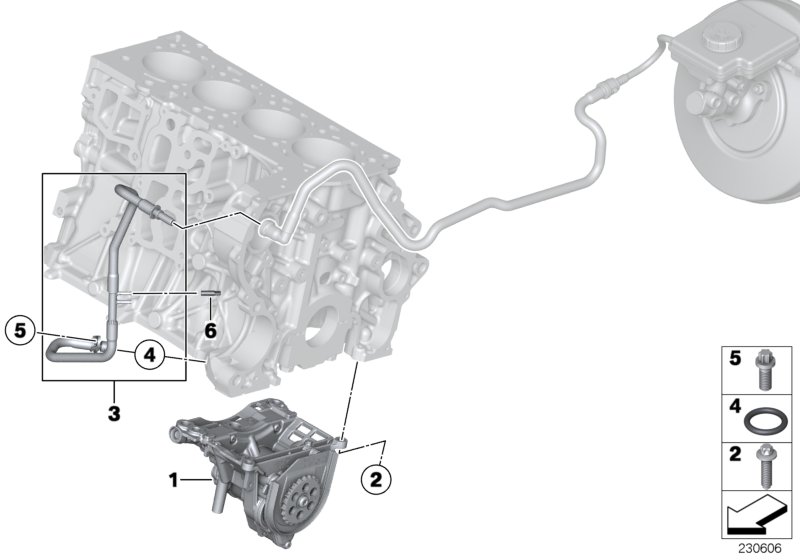 5
6
4
3
1
2
5
4
2
230606