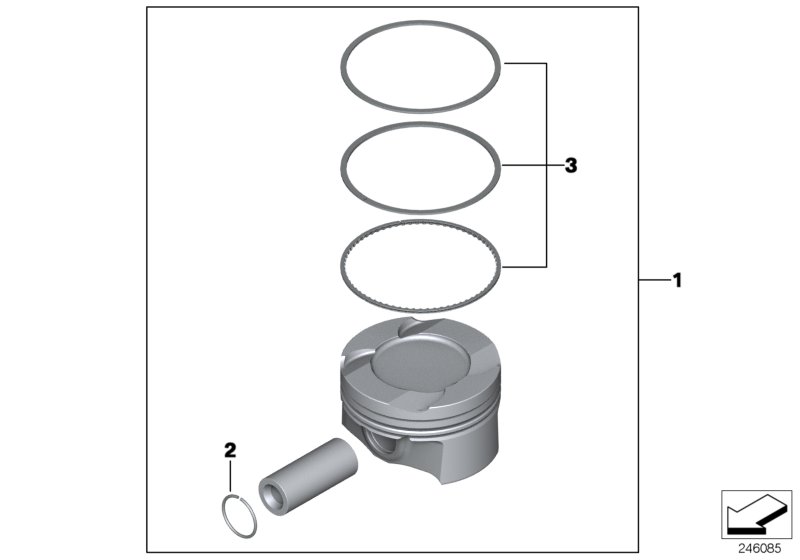 3

1

2

246085