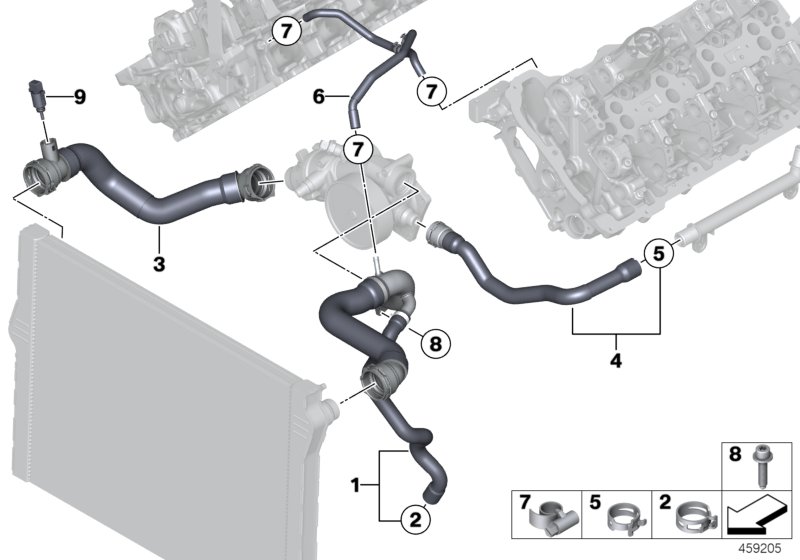 7
9
6
7
7
3
5
8
4
1
2
8
7
5
2
459205