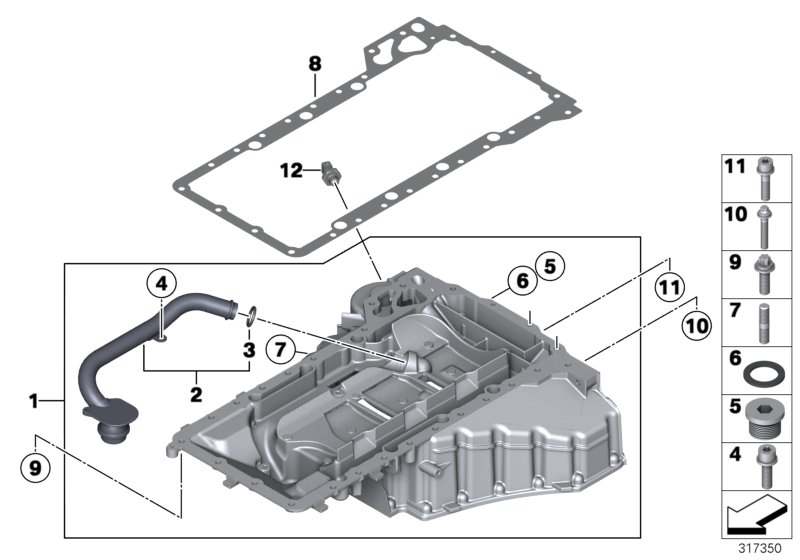 8
12
4
6
5
11
10
7
3
2
1
9
11
10
9
7
6
5
4
317350