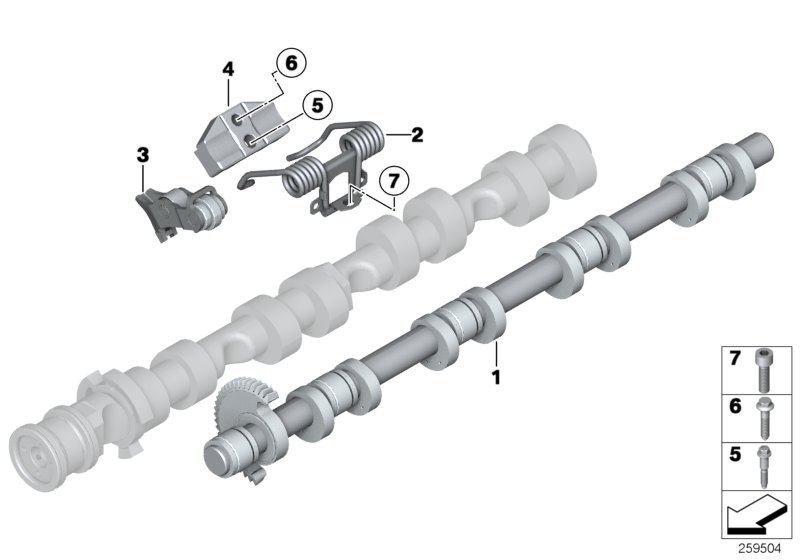 4
6
5
2
3
7
1
7
6
5
259504