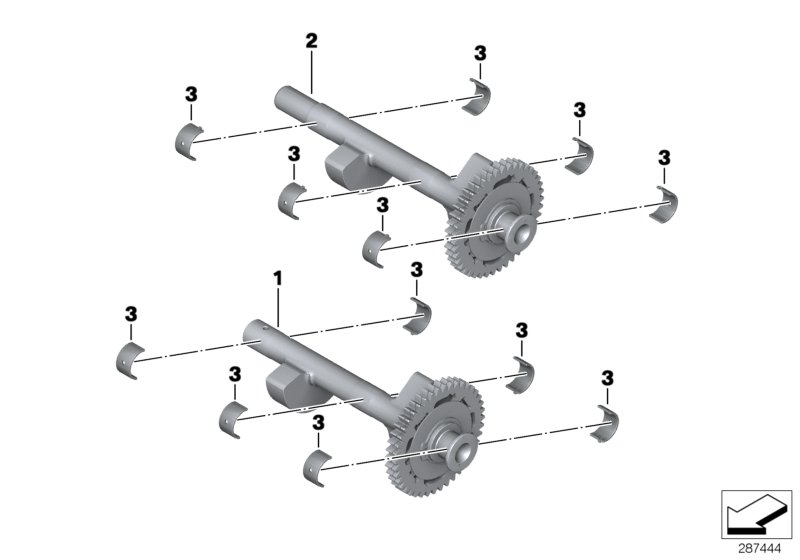 2
3
3
3
3
3
3
1
3
3
3
3
3
3
287444