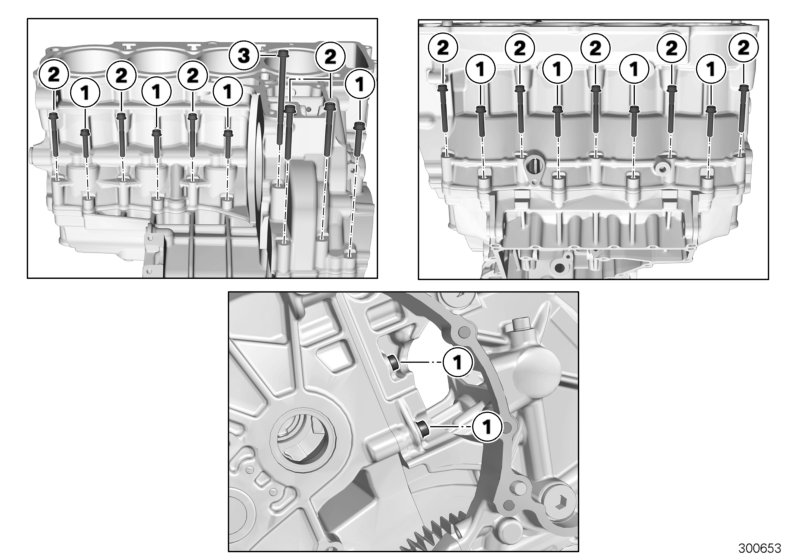 2 1 2 1 2 1 3 2 1

2 1 2 1 2 1 2 1 2

1

1

300653