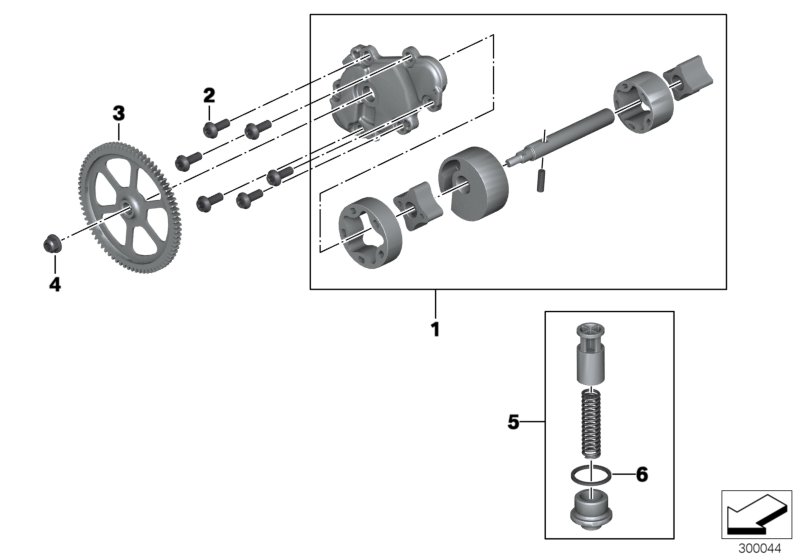 2
3
4
1
5
6
300044