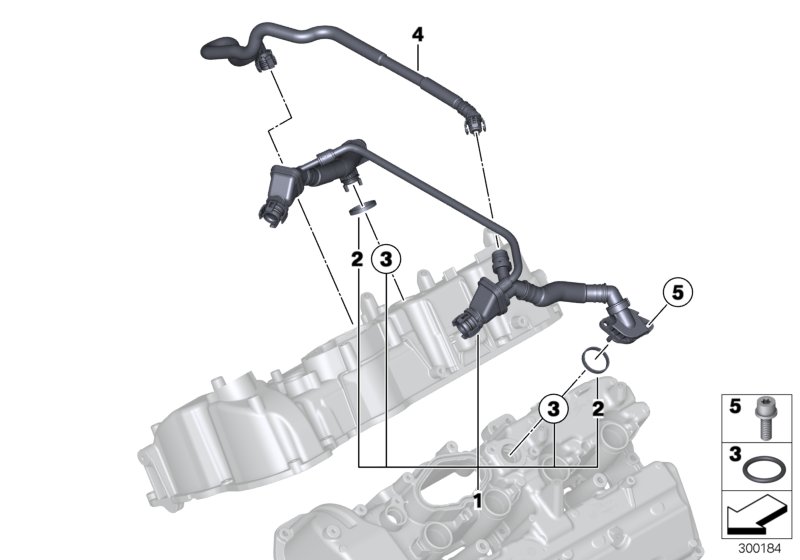 4

2
3

5

3
2

1

5

3

300184