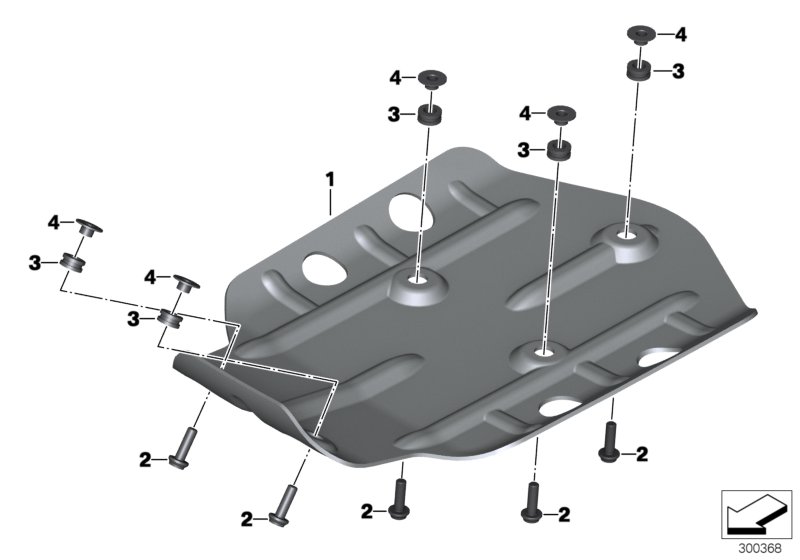 4
3
4
3
4
3
1
4
3
4
3
2
2
2
2
2
300368