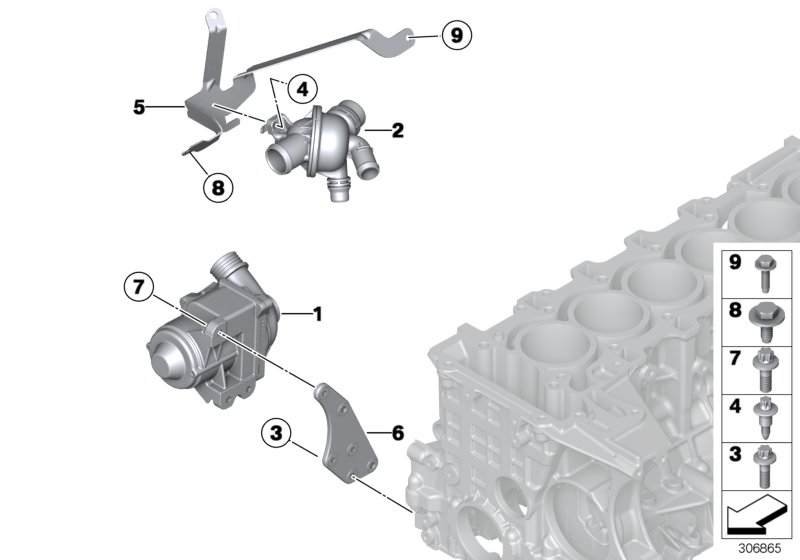 9
4
5
2
8
7
1
3
6
9
8
7
4
3
306865