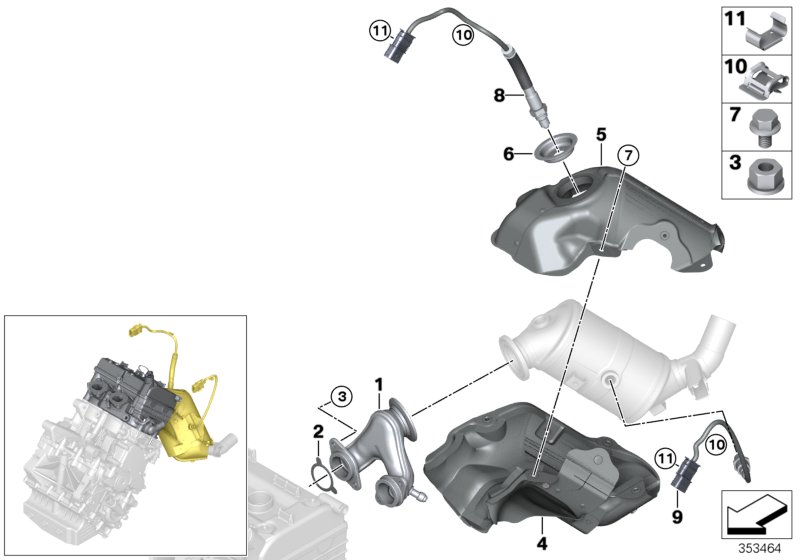 11
10
8
6
5
7
11
10
7
3
3
1
2
4
11
10
9
353464