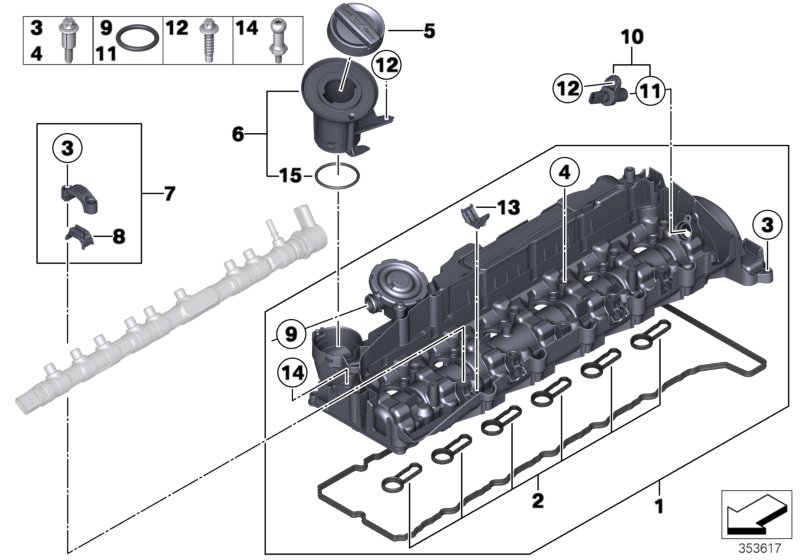 3
4
9
11
12
14
5
12
6
15
10
12
11
3
7
8
4
13
3
9
14
2
1
353617