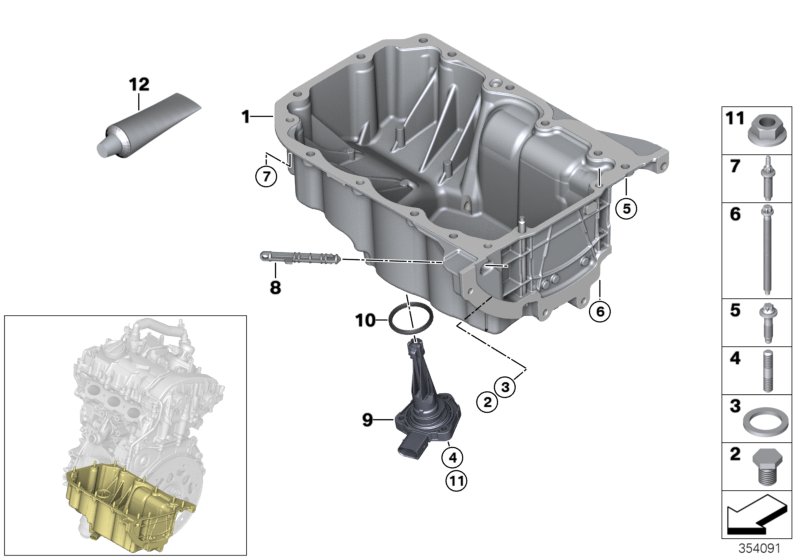 12

1

7

5

8

6

10

2

3

9

4

11

11

7

6

5

4

3

2

354091