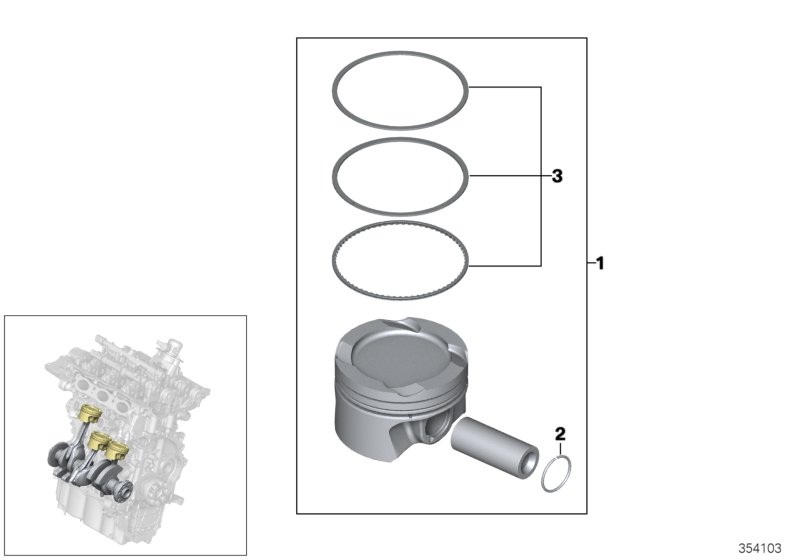 3
1
2
354103