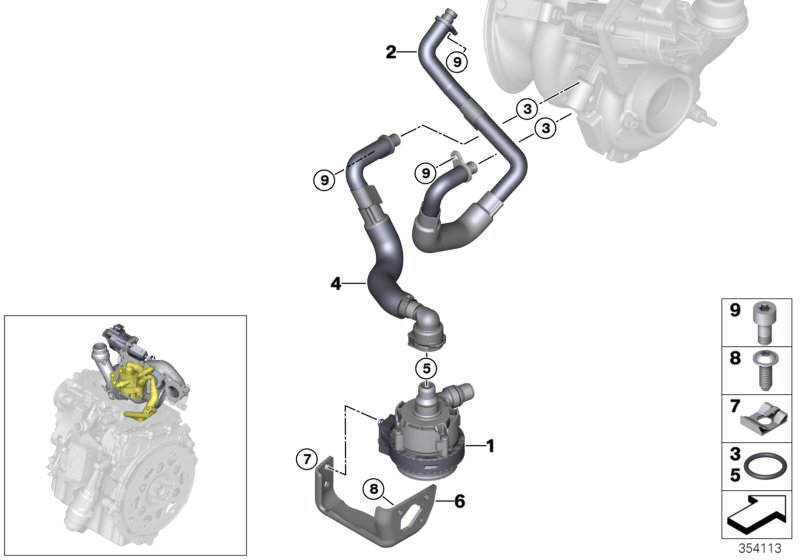 2
9
3
3
9
9
4
5
1
7
8
6
9
8
7
3
5
354113