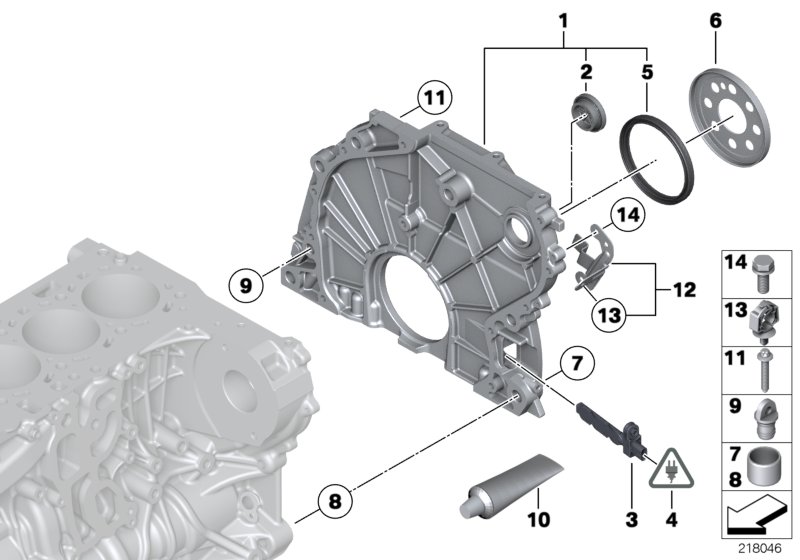 1
2
5
6
11
14
9
12
13
7
8
10
3
4
14
13
11
9
7
8
218046