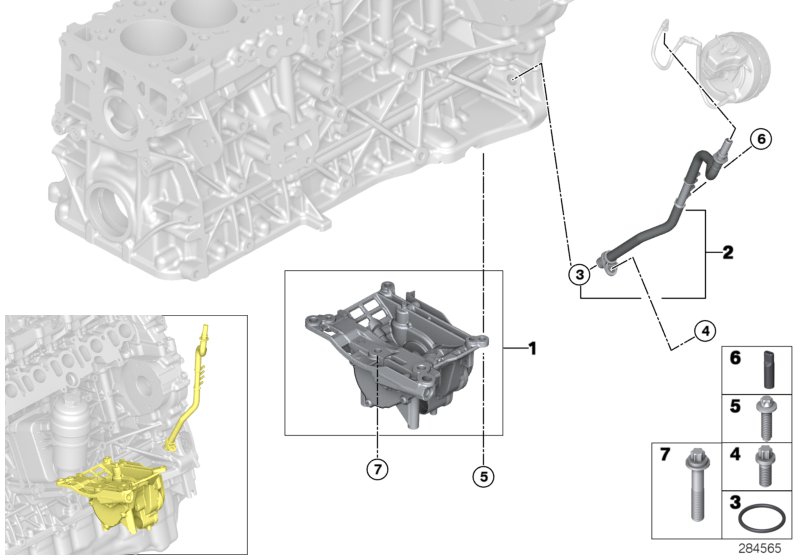 6
2
3
4
1
7
5
6
5
7
4
3
284565