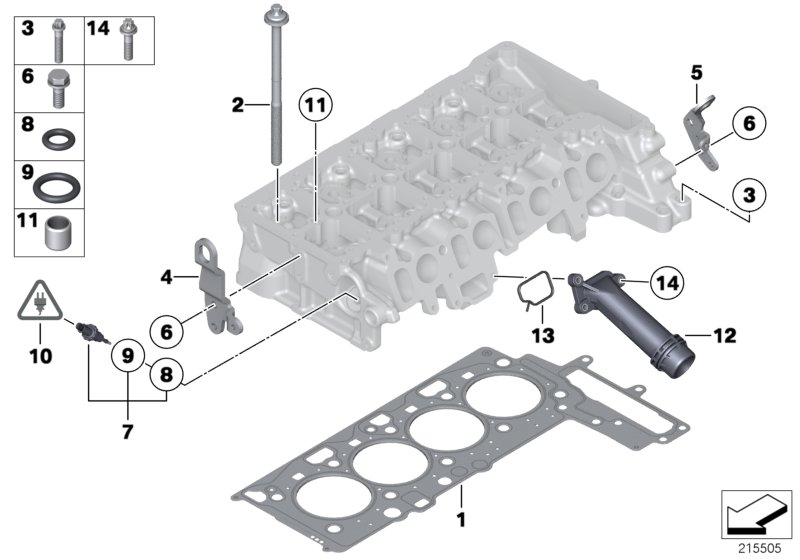 3
14
6
8
9
11
2
11
5
6
3
4
6
14
13
12
10
9
8
7
1
215505