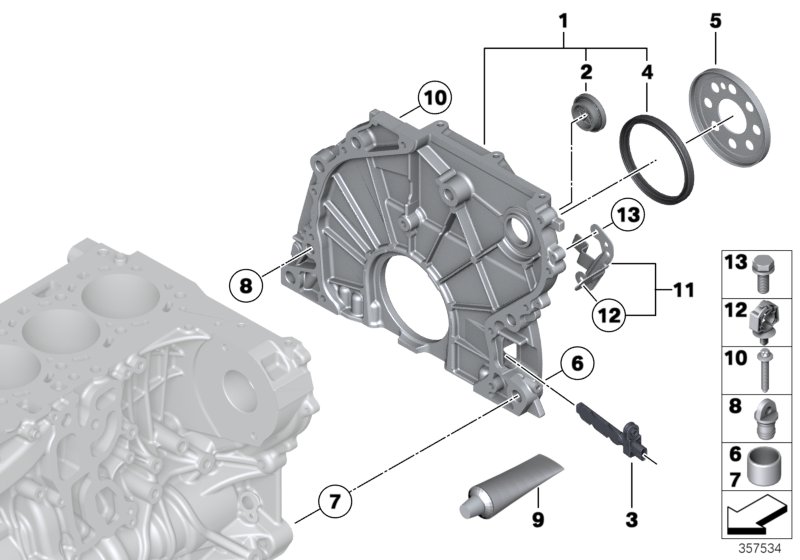 1
2
4
5
10
13
8
11
12
6
7
9
3
13
12
10
8
6
7
357534