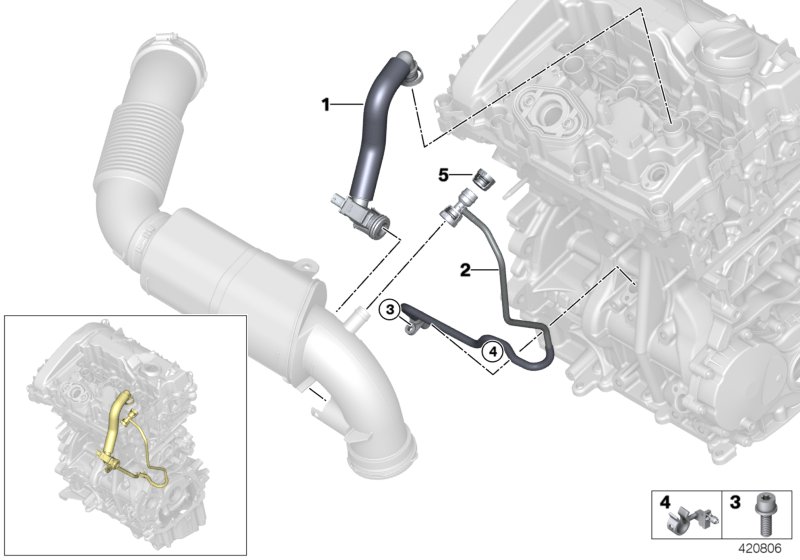 1
5
2
3
4
4
3
420806