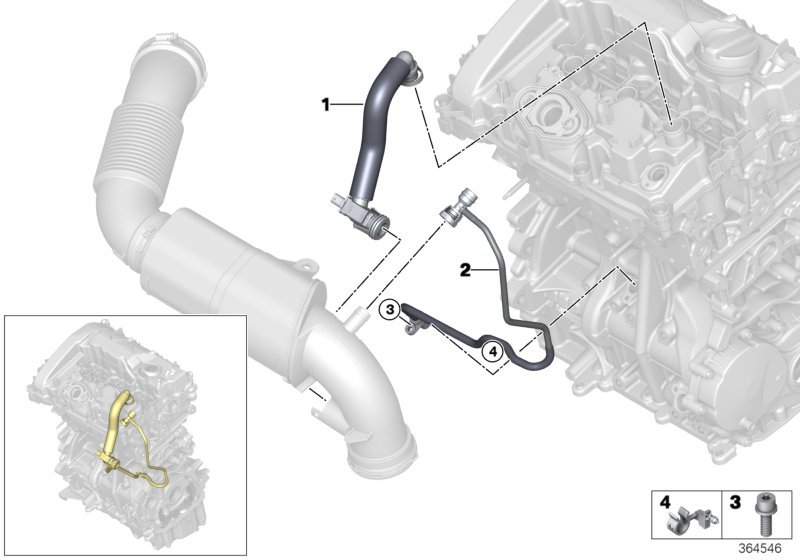 1

2

3

4

4

3

364546