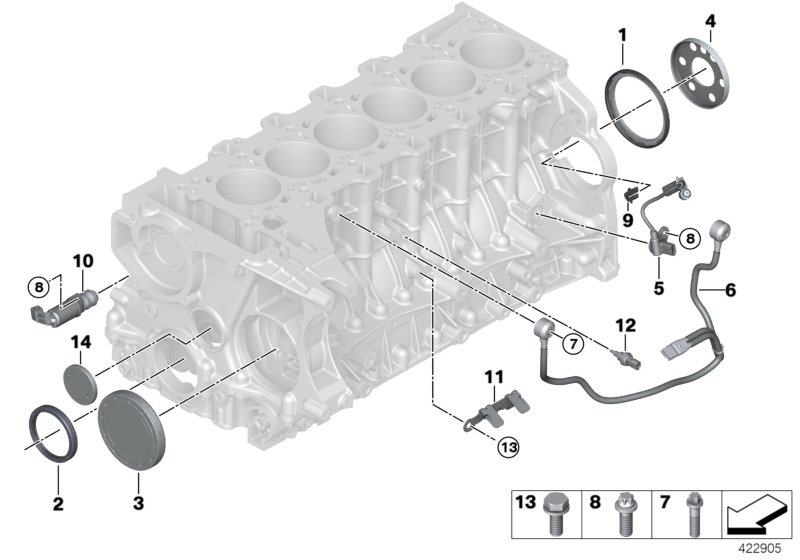 1
4
9
8
5
6
10
8
14
12
7
11
13
2
3
13
8
7
422905