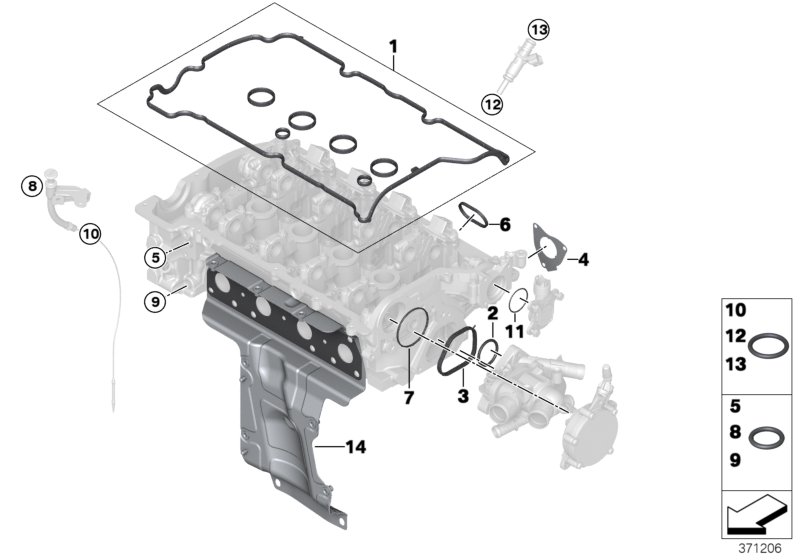 1
13
12
8
10
6
4
5
9
2
11
7
3
14
10
12
13
5
8
9
371206