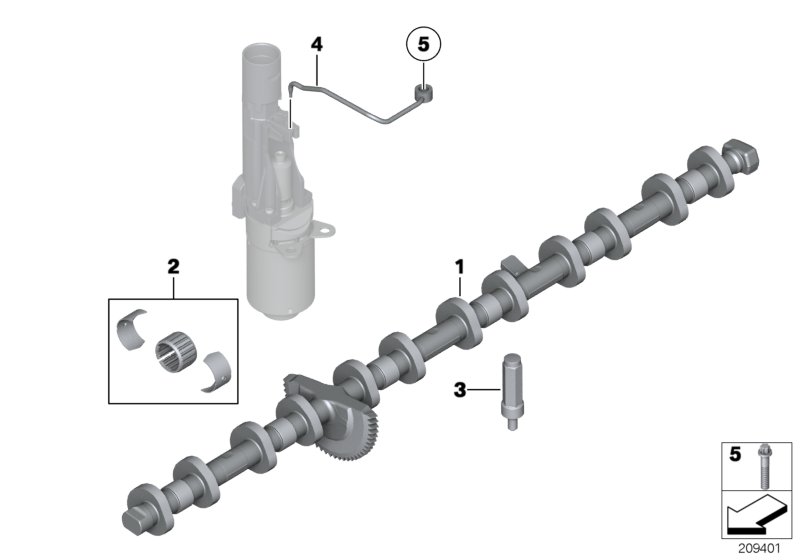 4
5
2
1
3
5
209401