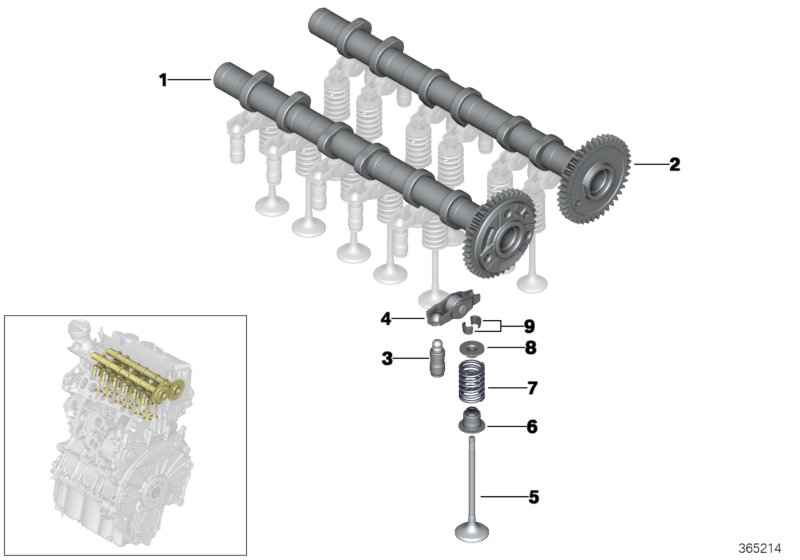 1
2
4
9
3
8
7
6
5
365214