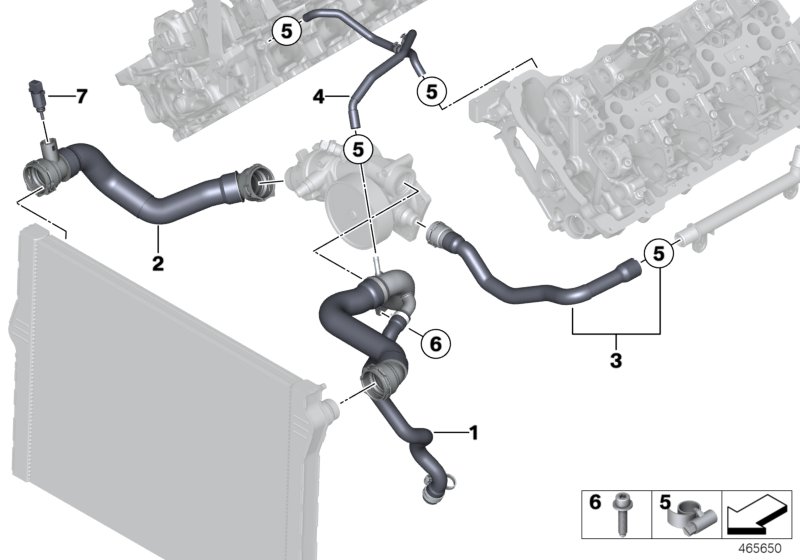 5
7
4
5
5
2
5
6
3
1
6
5
465650