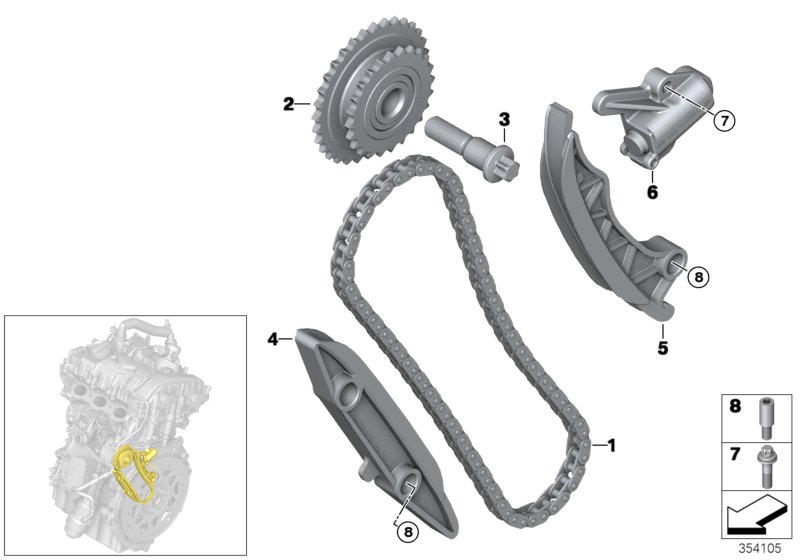 2
3
7
6
8
5
4
1
8
8
7
354105