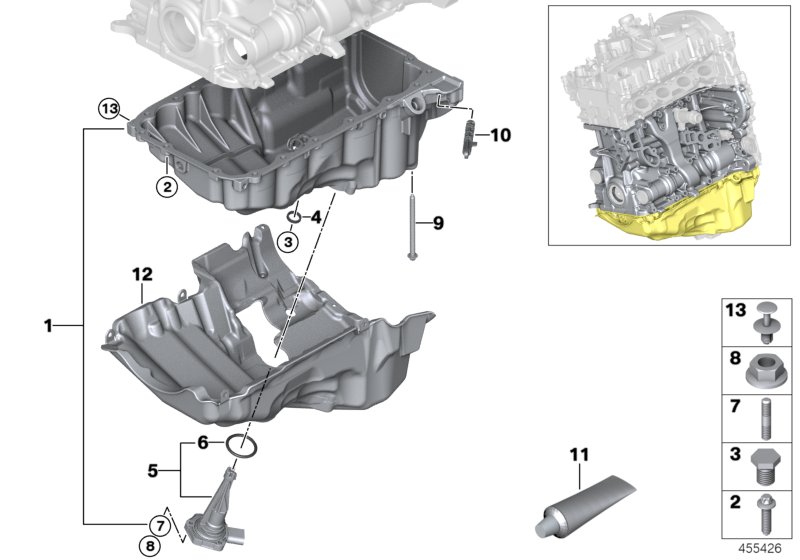 13
10
2
4
3
9
12
1
6
5
7
8
11
13
8
7
3
2
455426