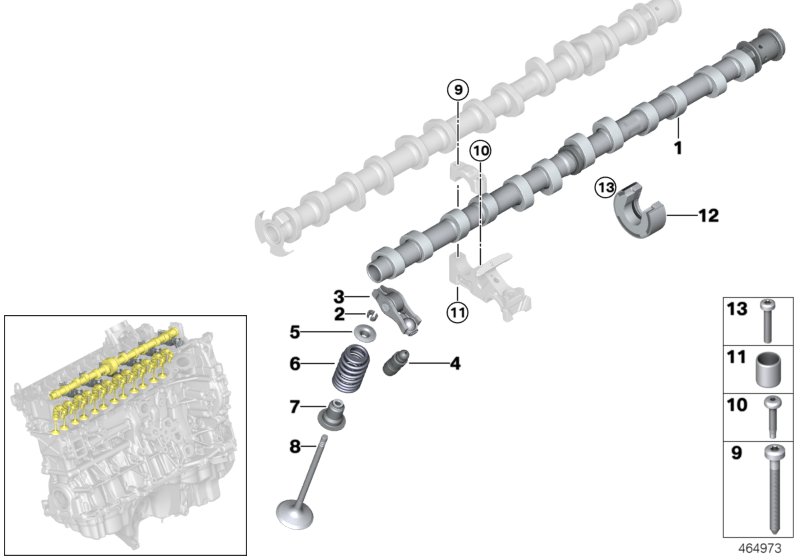 9
10
1
13
12
3
2
11
5
6
4
7
8
13
11
10
9
464973