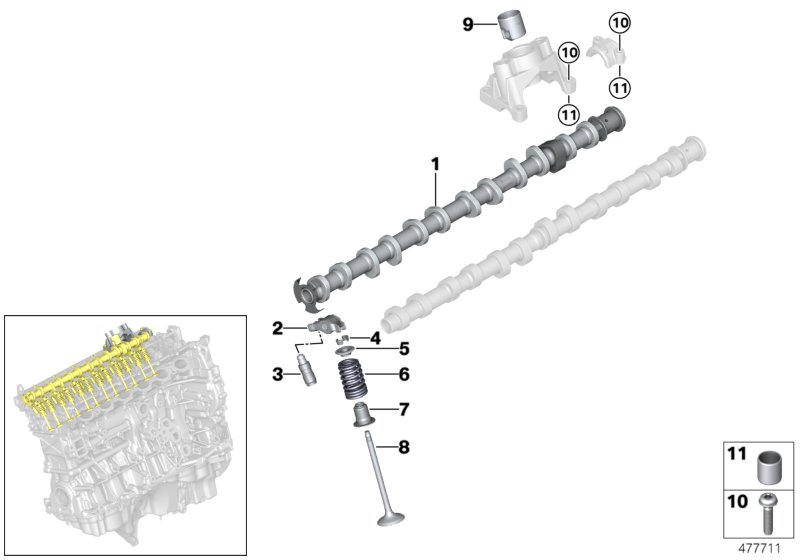 9
10
10
11
11
1
2
4
5
3
6
7
8
11
10
477711